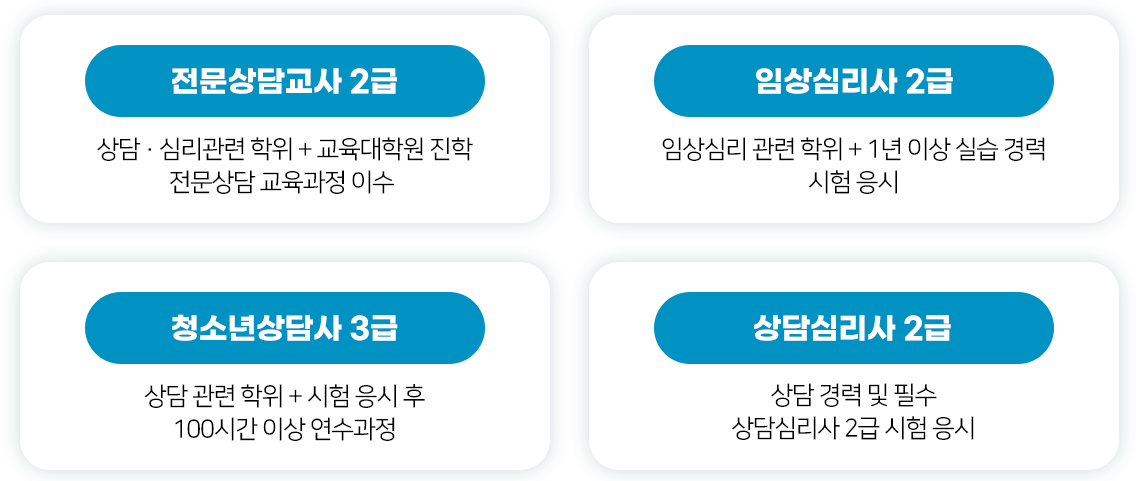 전문상담교사 2급

상담 · 심리관련 학위 + 교육대학원 진학
전문상담 교육과정 이수

임상심리사 2급

임상심리 관련 학위 + 1년 이상 실습 경력
시험 응시

청소년상담사 3급

상담 관련 학위 + 시험 응시 후
100시간 이상 연수과정

상담심리사 2급

상담 경력 및 필수
상담심리사 2급 시험 응시